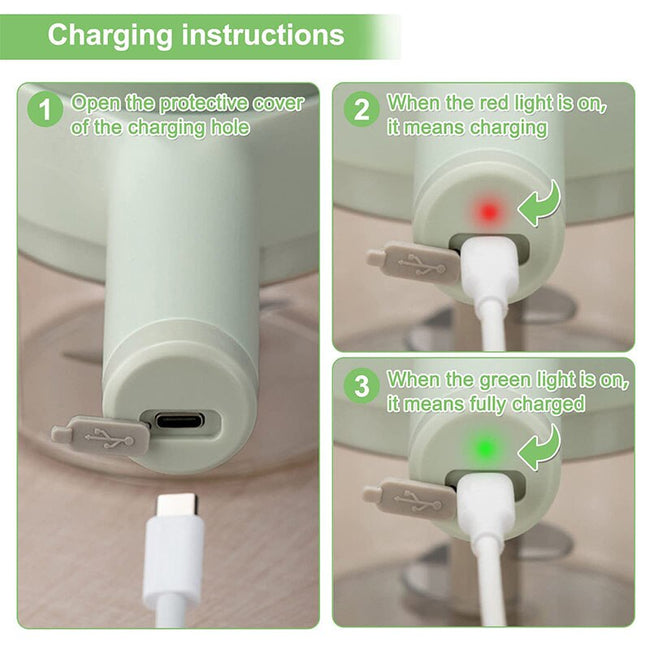 Charging instructions

1 Open the protective cover of the charging hole

2 When the red light is on, it means charging

3 When the green light is on, it means fully charged